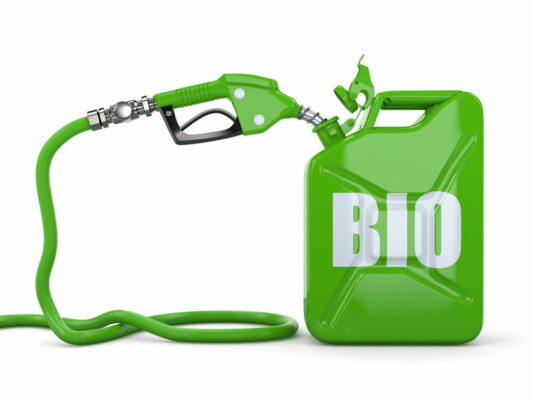 BIO